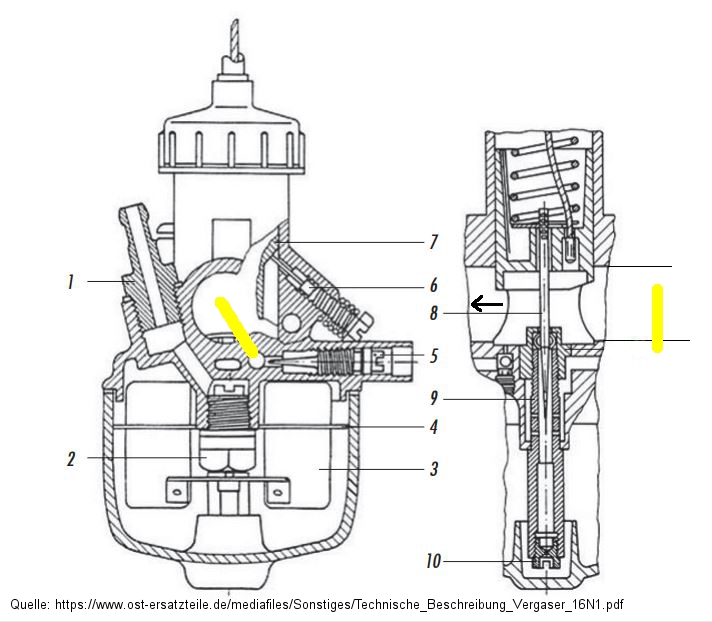 1
2
7
6
5
4
3
8
9
10

Quelle: https://www.ost-ersatzteile.de/mediafiles/Sonstiges/Technische_Beschreibung_Vergaser_16N1.pdf